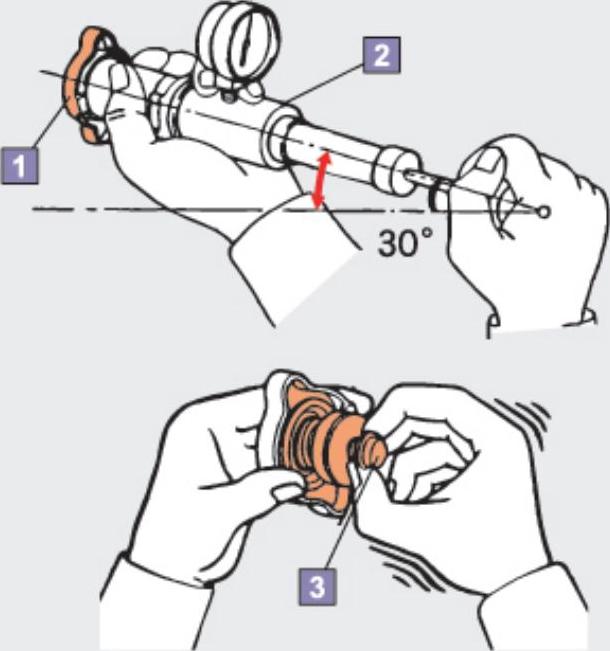 2
1
30°
3