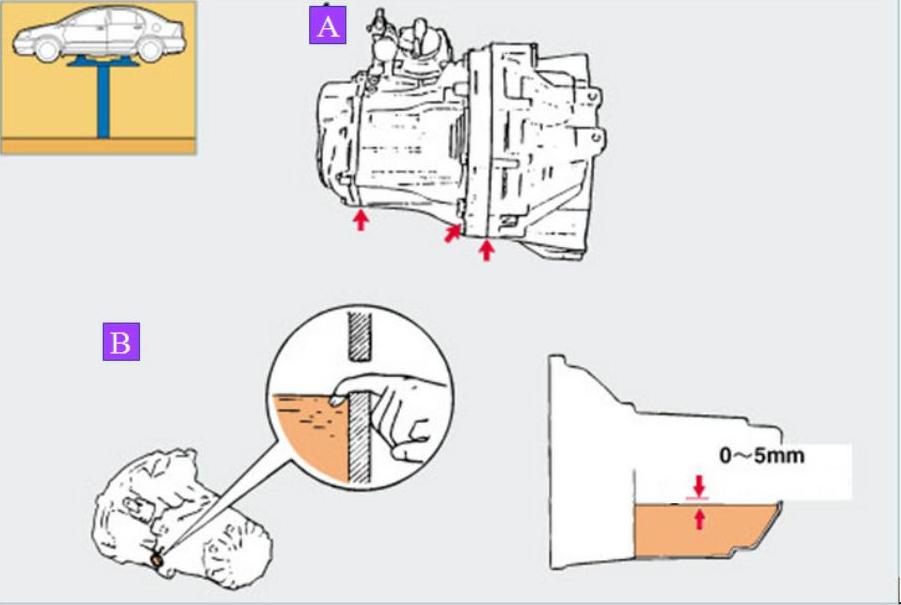 A

B

0～5mm