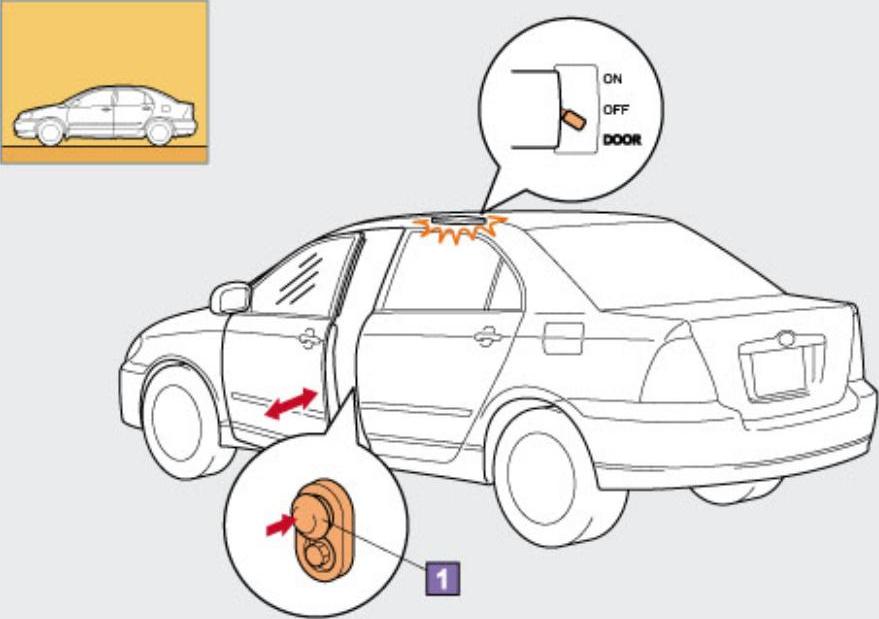 ON
OFF
DOOR
1