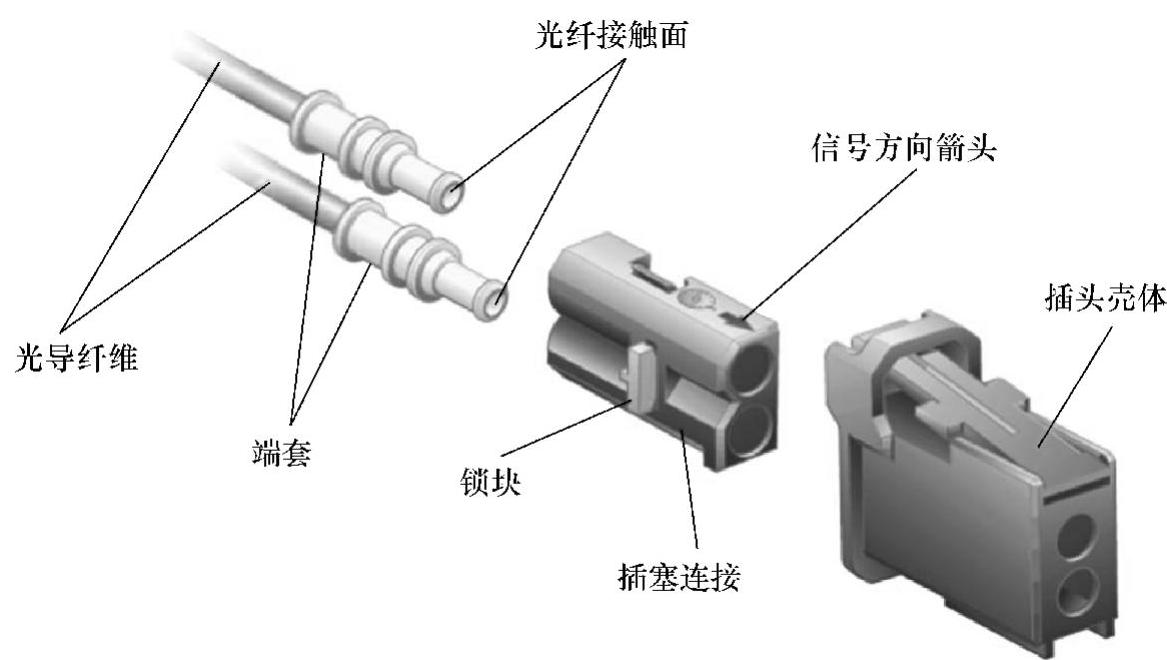 光纤接触面

信号方向箭头

插头壳体

光导纤维

端套

锁块

插塞连接