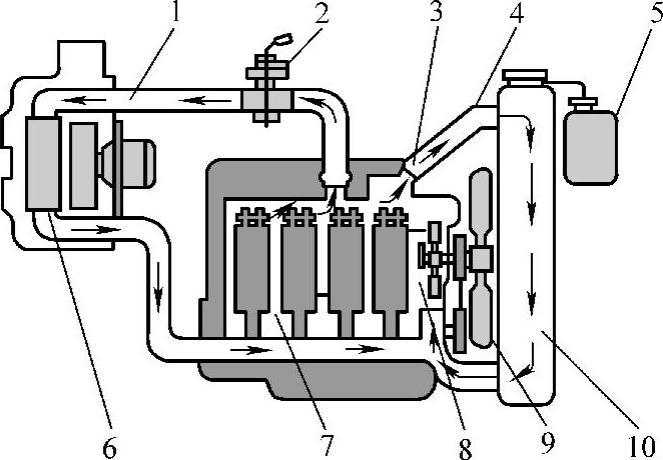 1
2
3
4
5
6
7
8
9
10