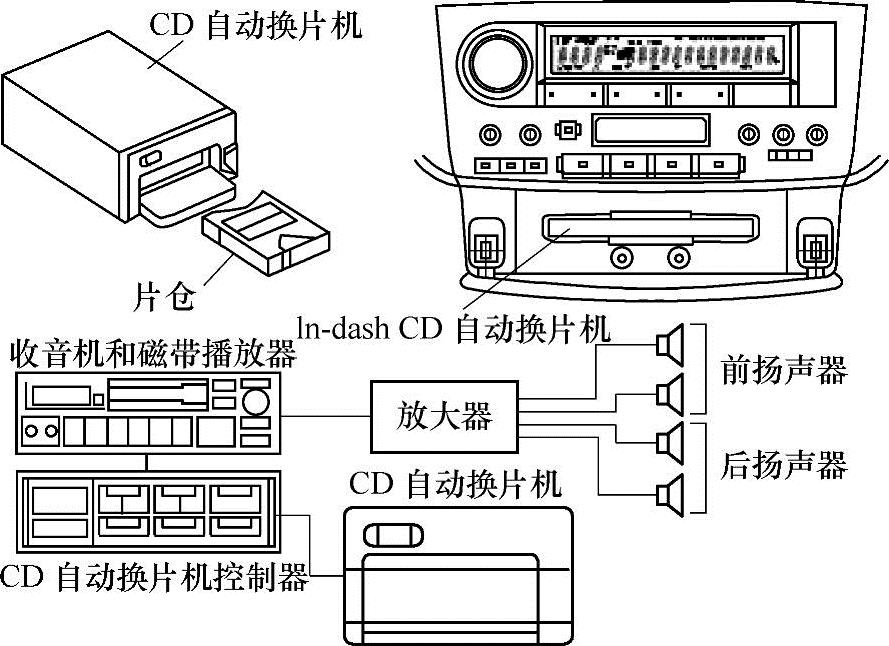 CD 自动换片机

片仓

ln-dash CD 自动换片机

收音机和磁带播放器

放大器

前扬声器

后扬声器

CD 自动换片机

CD 自动换片机控制器