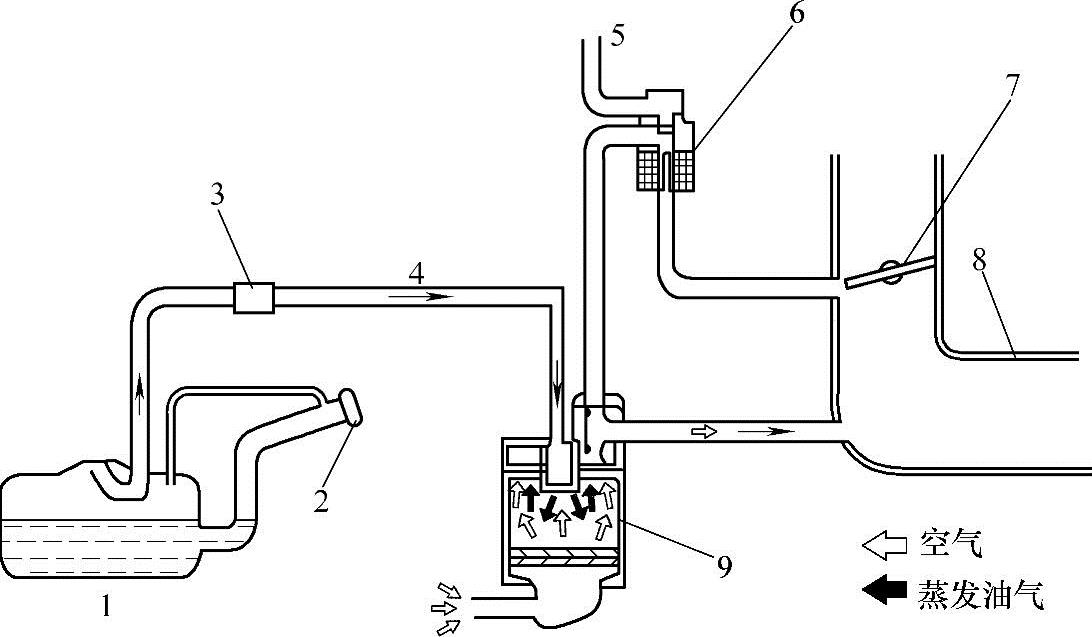 5
6
7
3
4
8
2
9
1
空气
蒸发油气