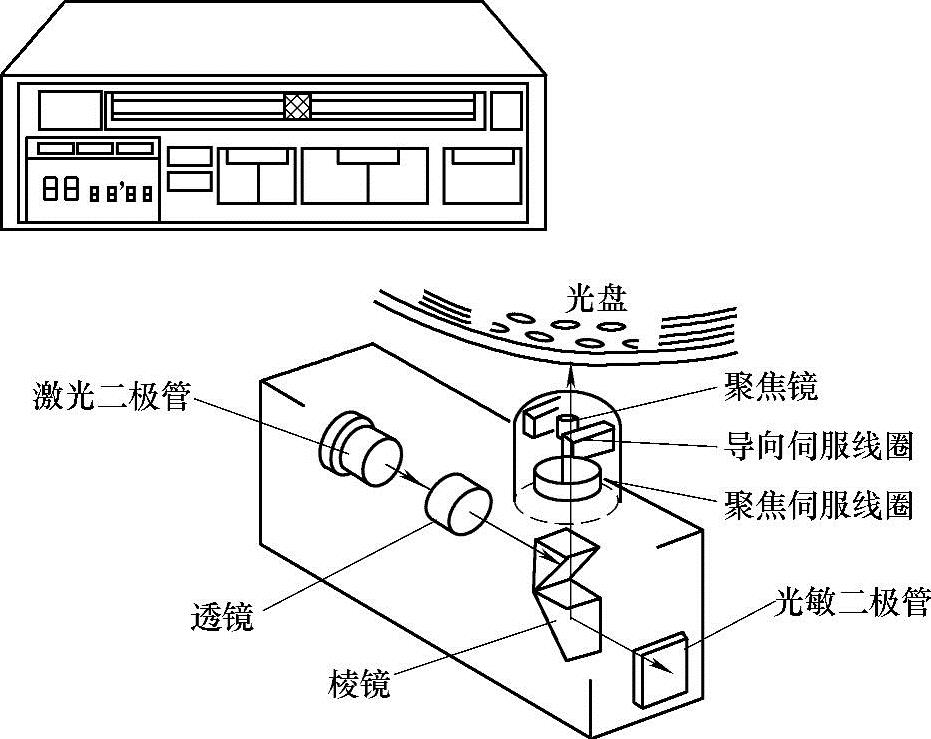 88 88'88

光盘

激光二极管

聚焦镜

导向伺服线圈

聚焦伺服线圈

透镜

光敏二极管

棱镜