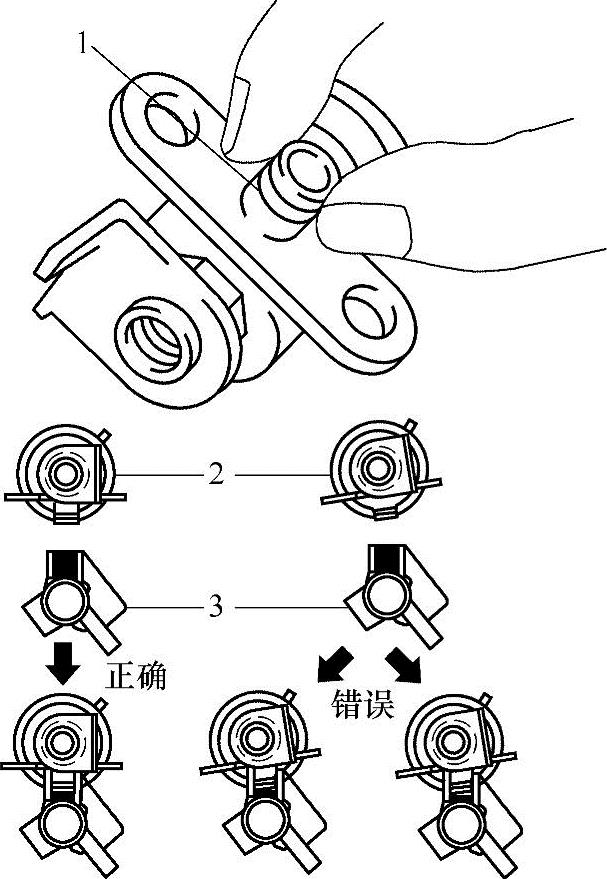 1

2

3

正确

错误