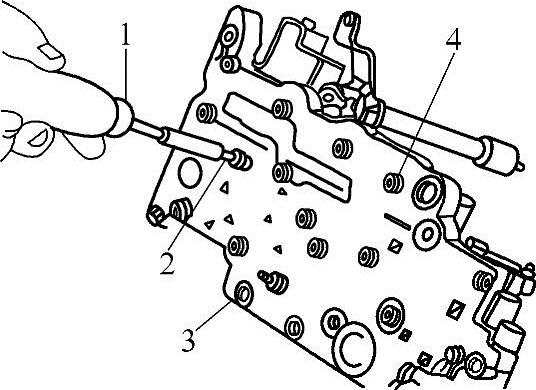 1
4
2
3