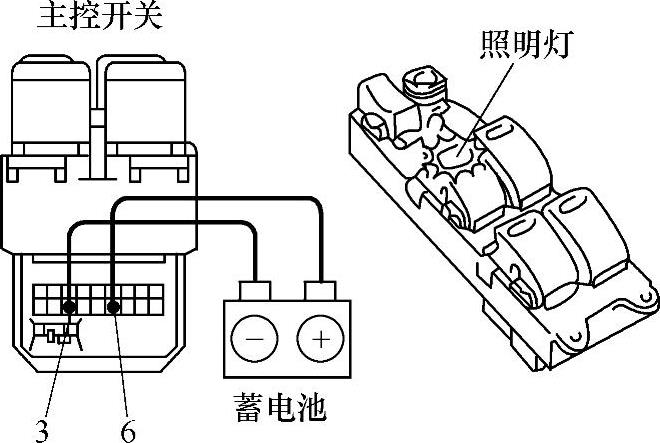 主控开关

照明灯

−

+

蓄电池

3

6