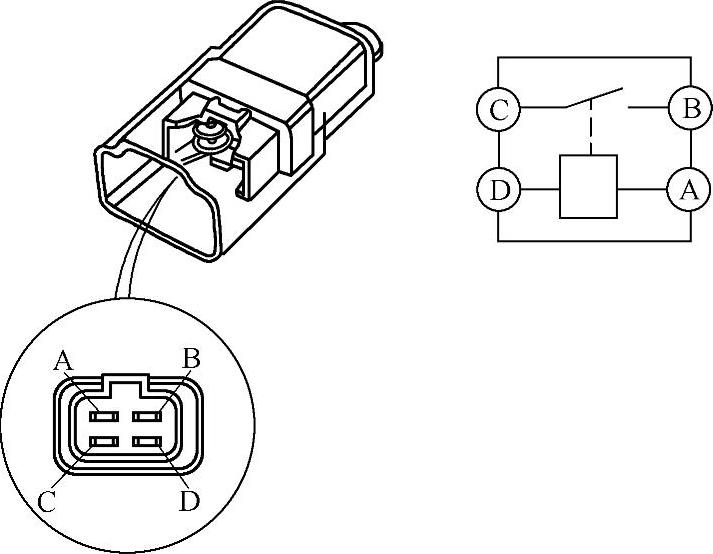 C
B
D
A
A
B
C
D