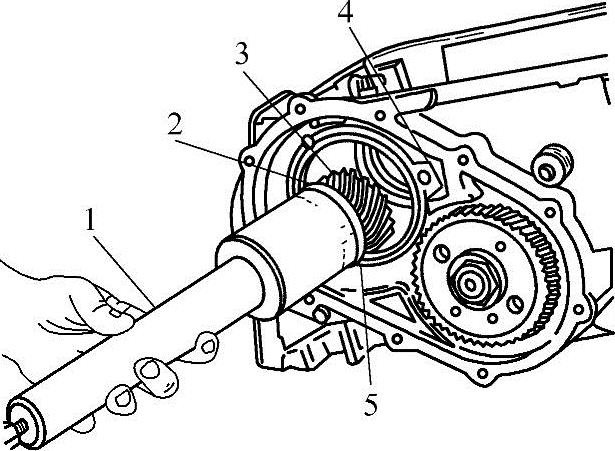 4
3
2
1
5