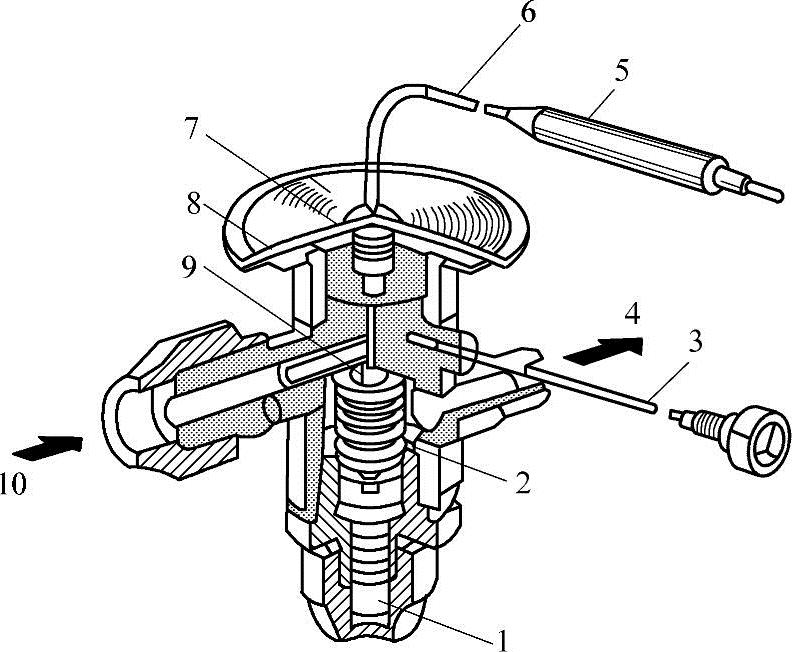 6
5
7
8
9
4
3
10
2
1