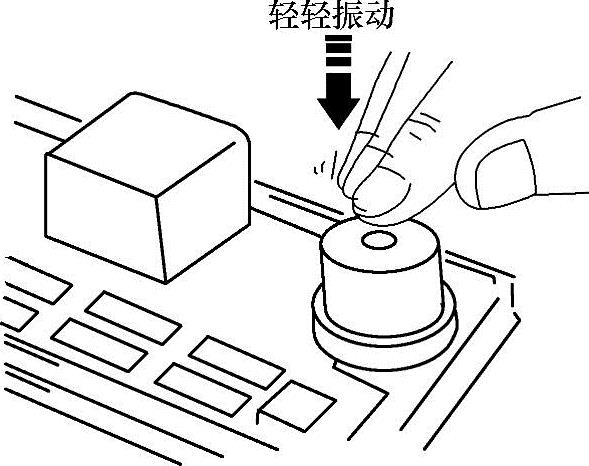 轻轻振动