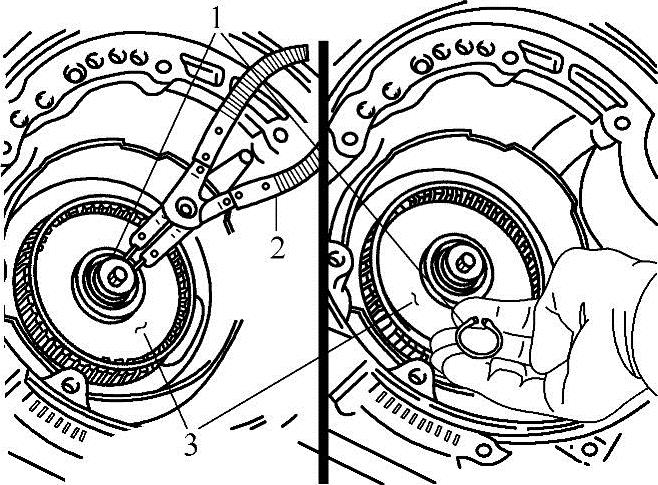 1
2
3