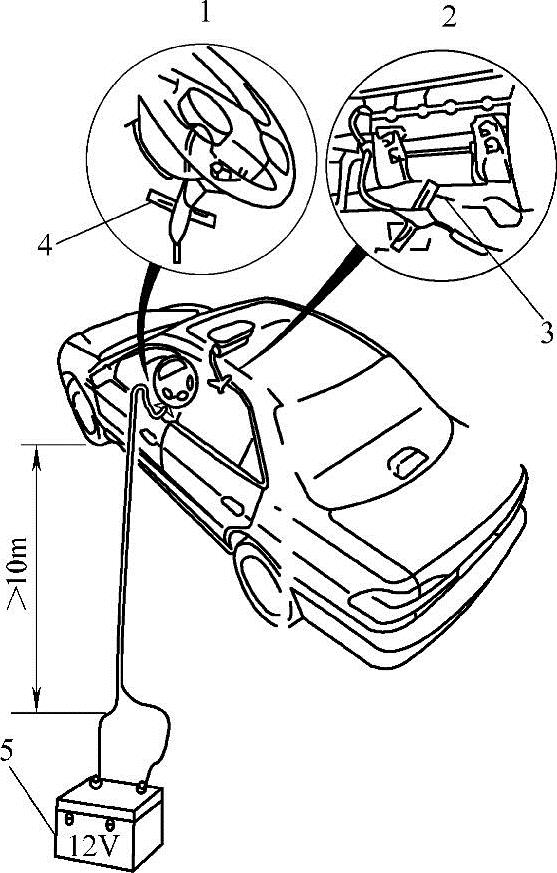 1
2
4
3
>10m
5
12V