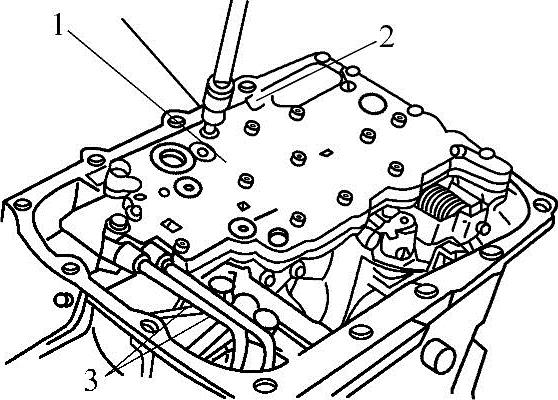 1
2
3