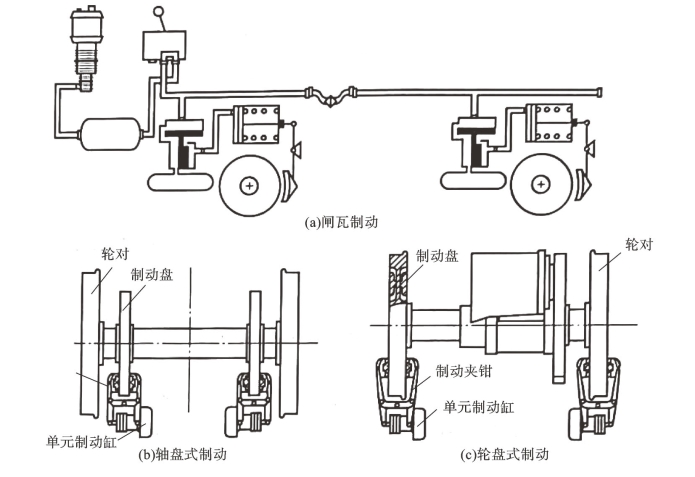 (a)闸瓦制动

轮对
制动盘
单元制动缸
(b)轴盘式制动

制动盘
轮对
制动夹钳
单元制动缸
(c)轮盘式制动