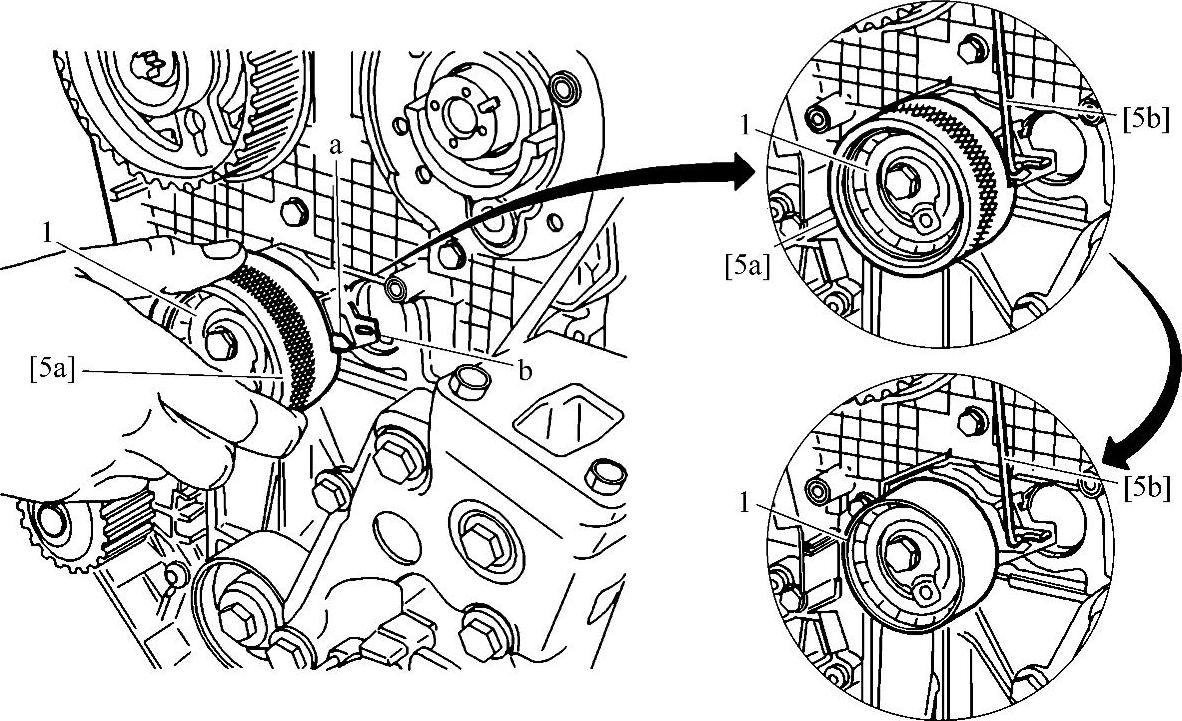 a
1
[5a]
b
1
[5b]
[5a]
1
[5b]