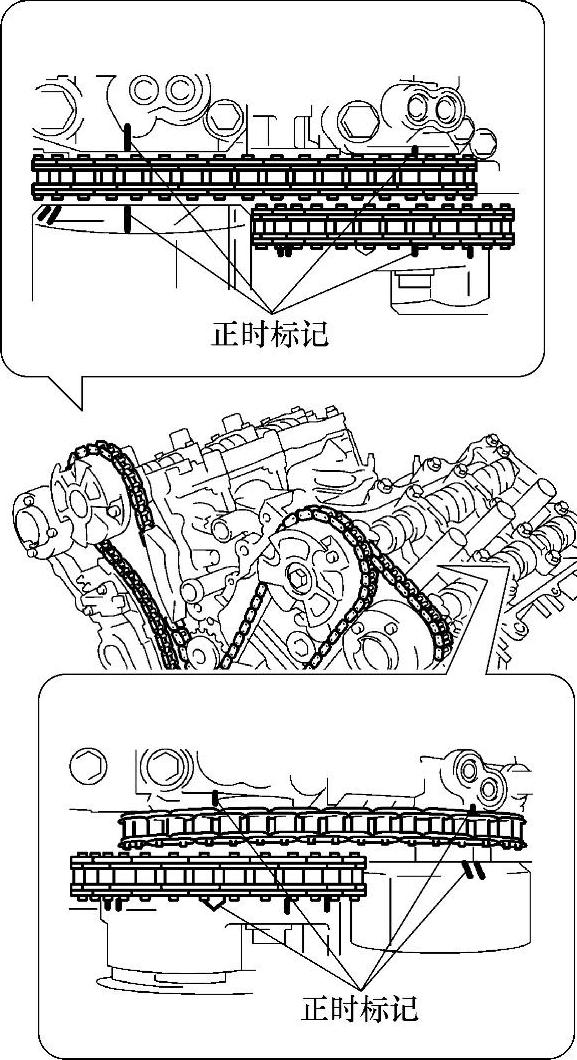 正时标记

正时标记