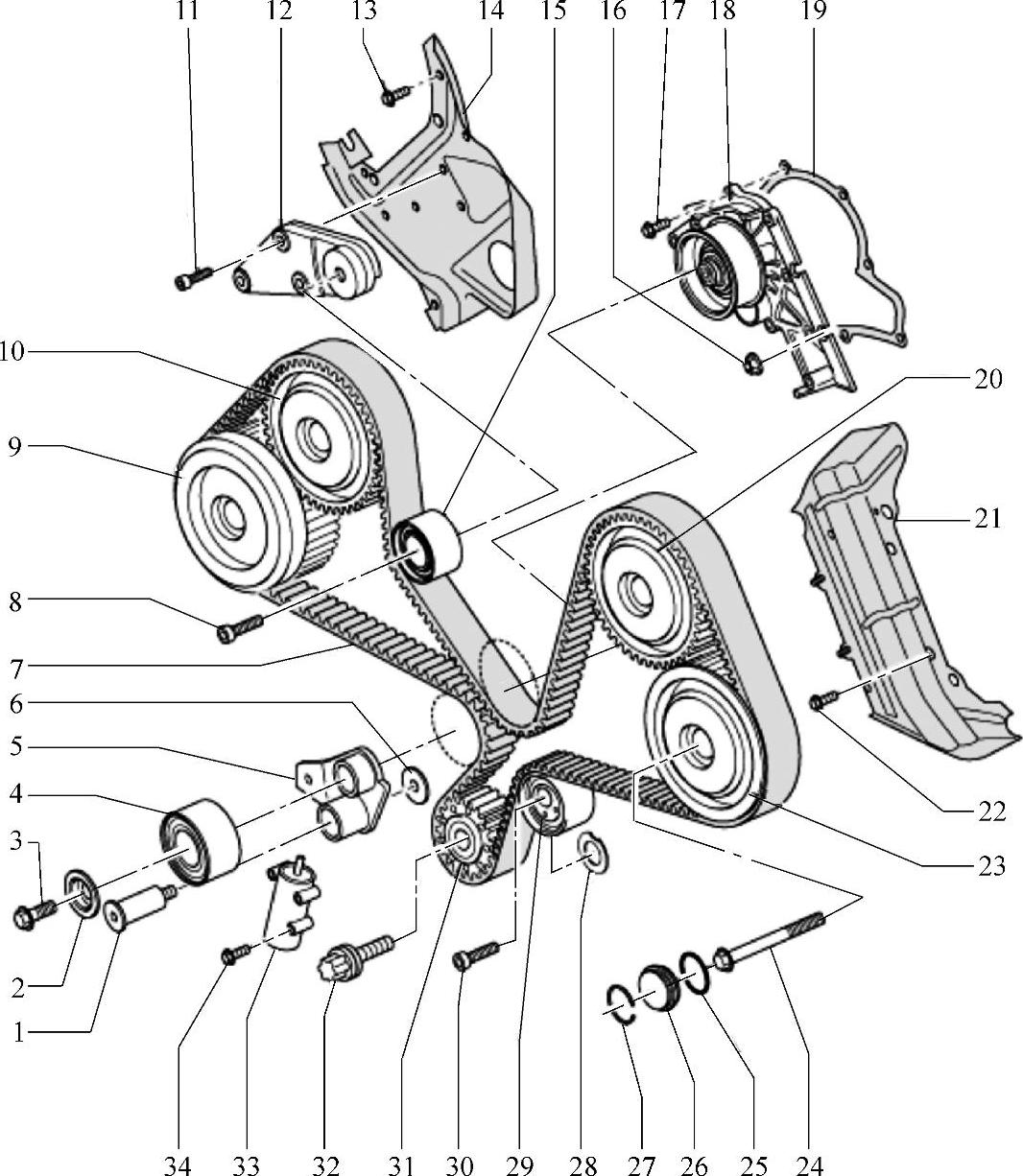 11 12 13 14 15 16 17 18 19

10

9

8

7

6

5

4

3

2

1

20

21

22

23

34 33 32 31 30 29 28 27 26 25 24