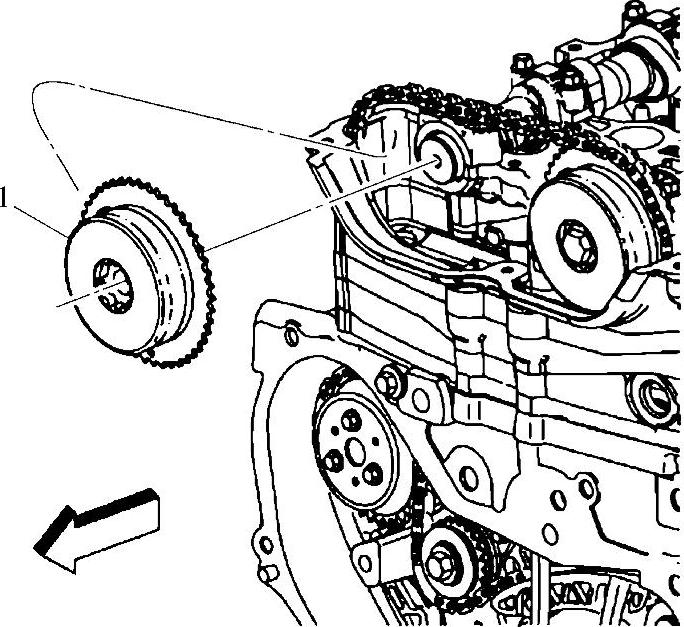 1