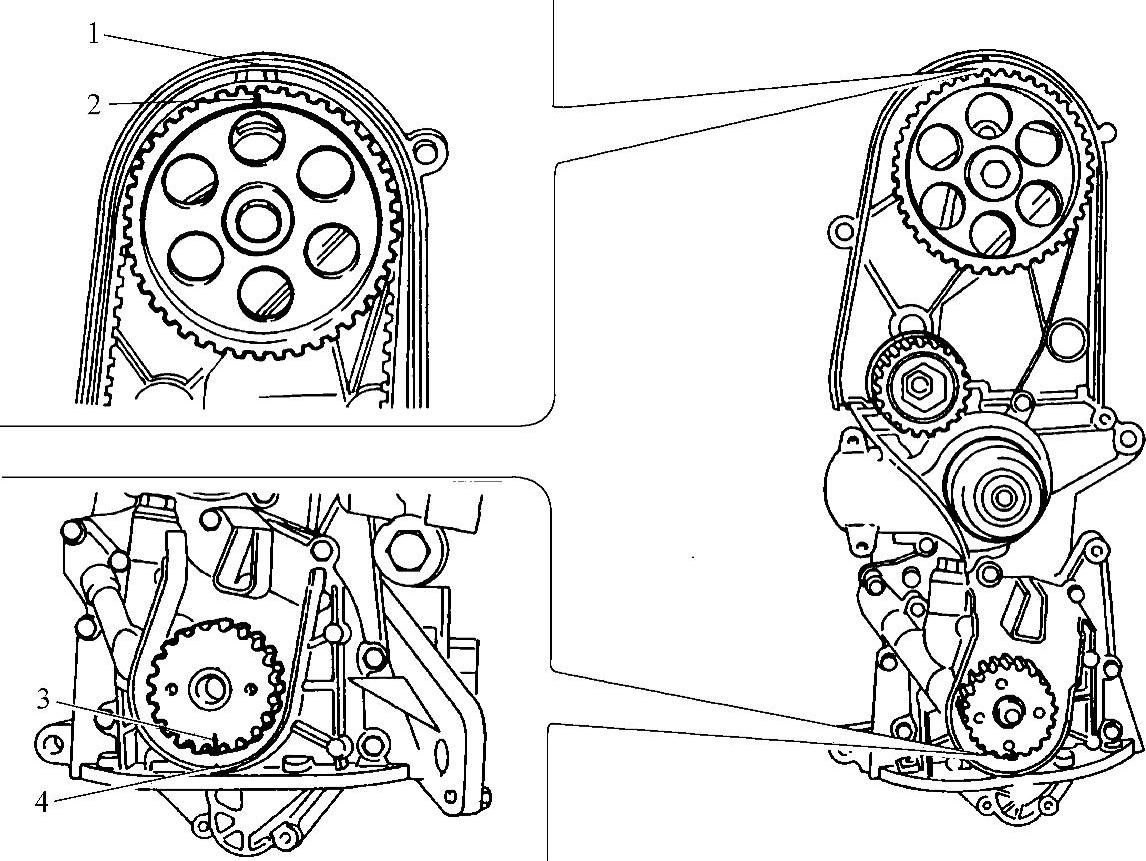 1
2
3
4