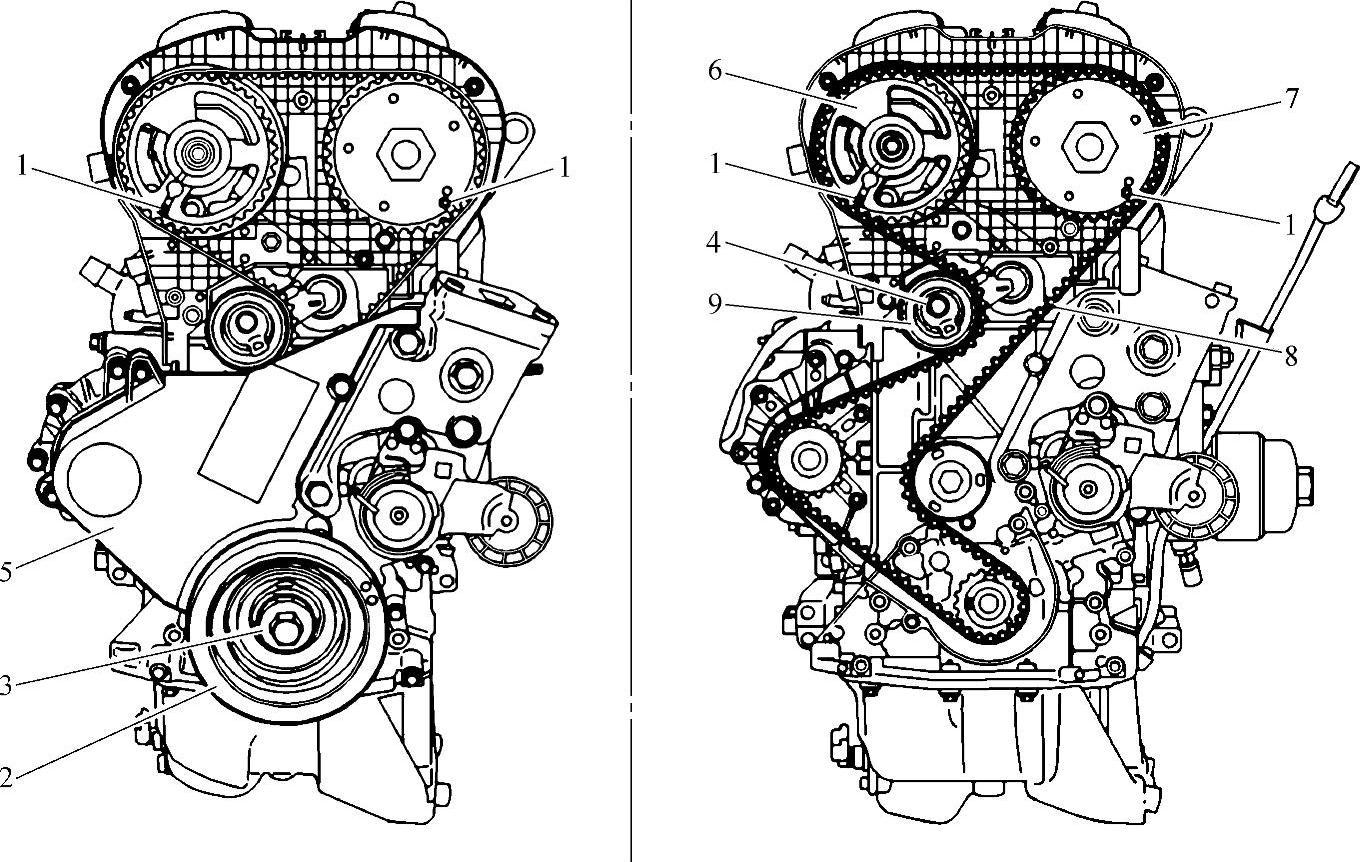 1
1
5
3
2
6
7
1
1
4
9
8