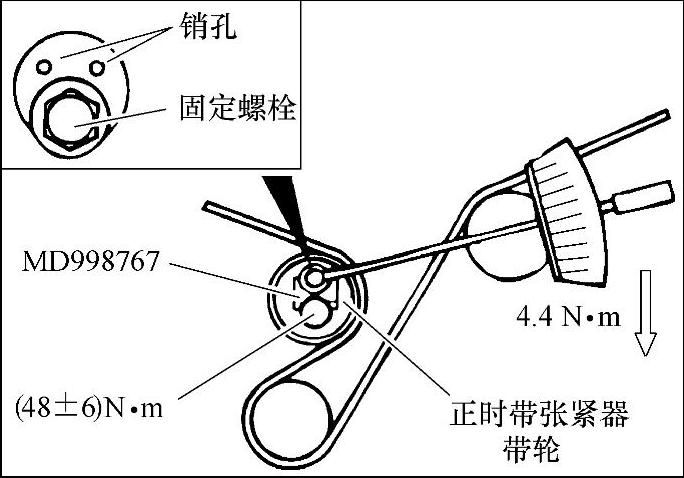 销孔

固定螺栓

MD998767

4.4 N•m

(48±6)N•m

正时带张紧器带轮