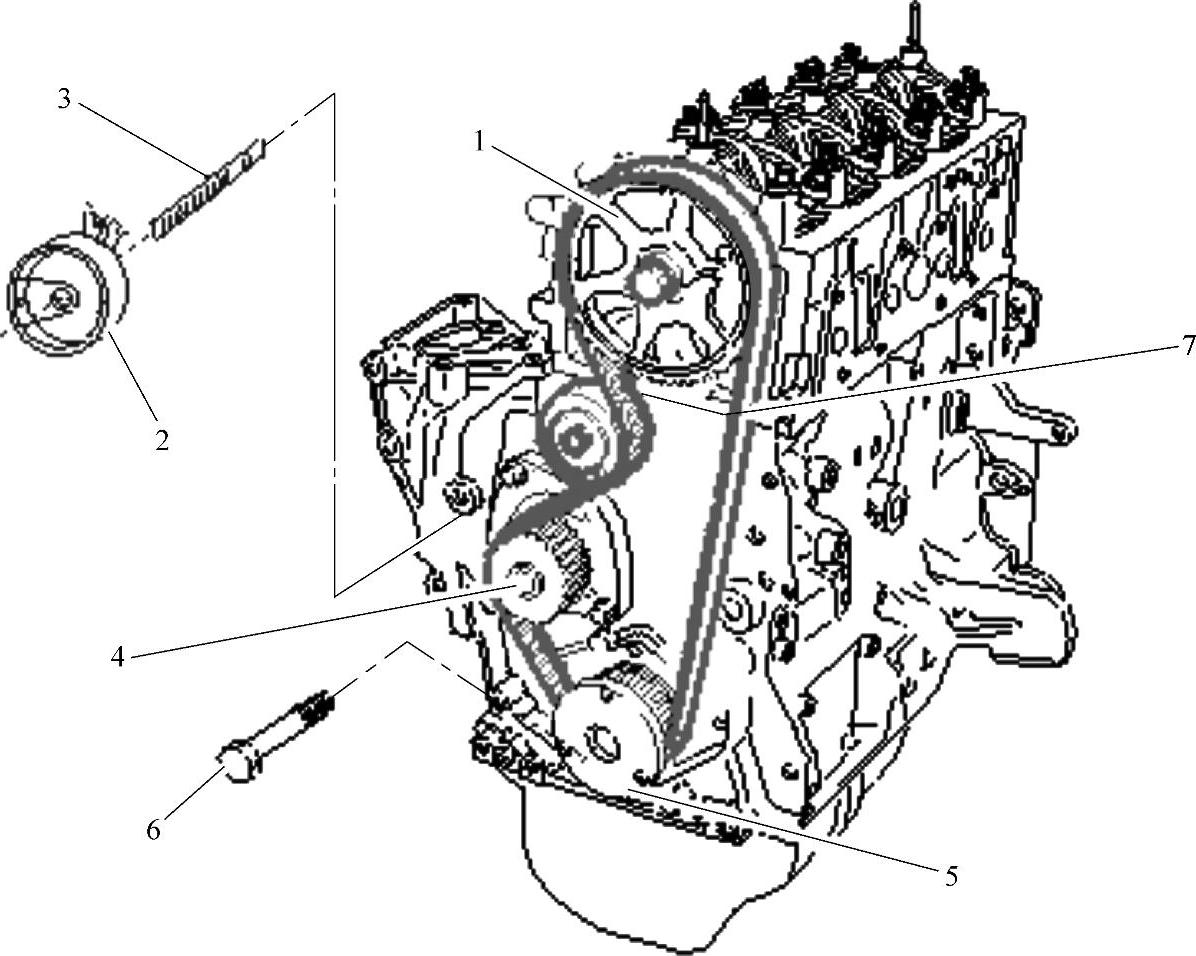 3
1
2
7
4
6
5