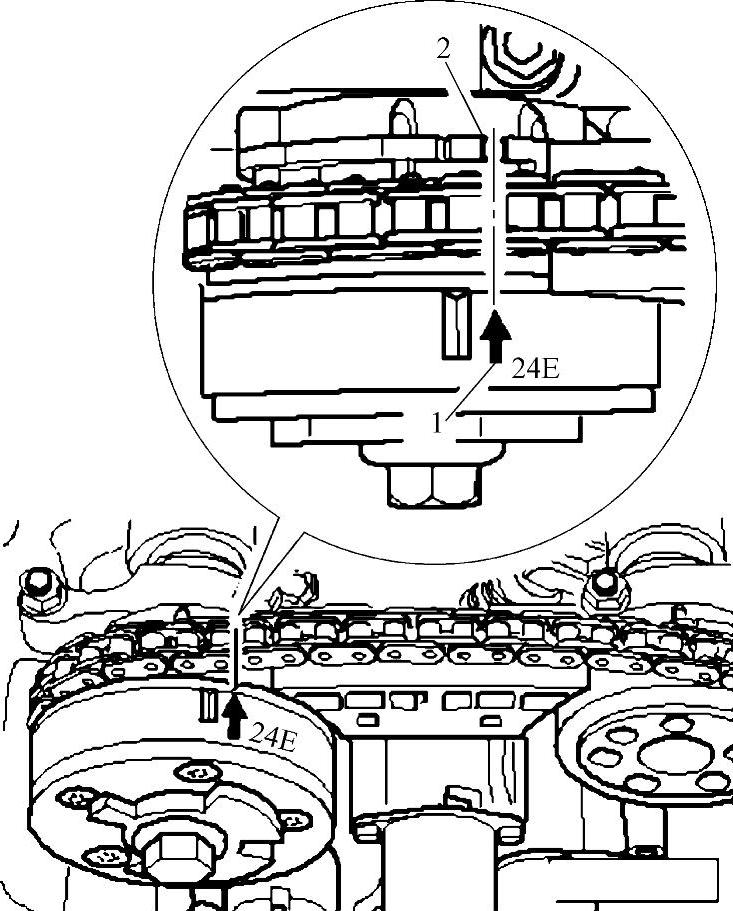 2
24E
1
24E