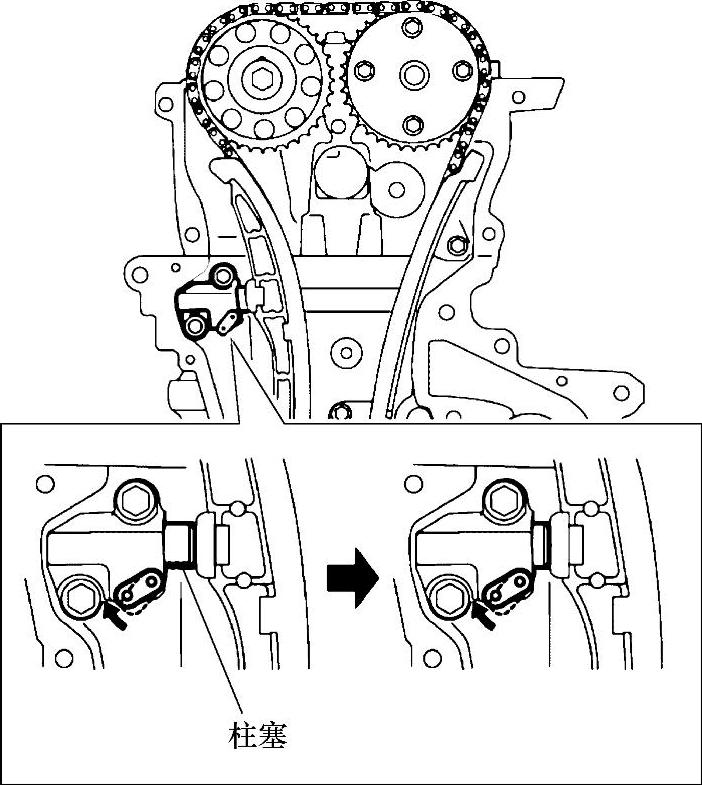 柱塞