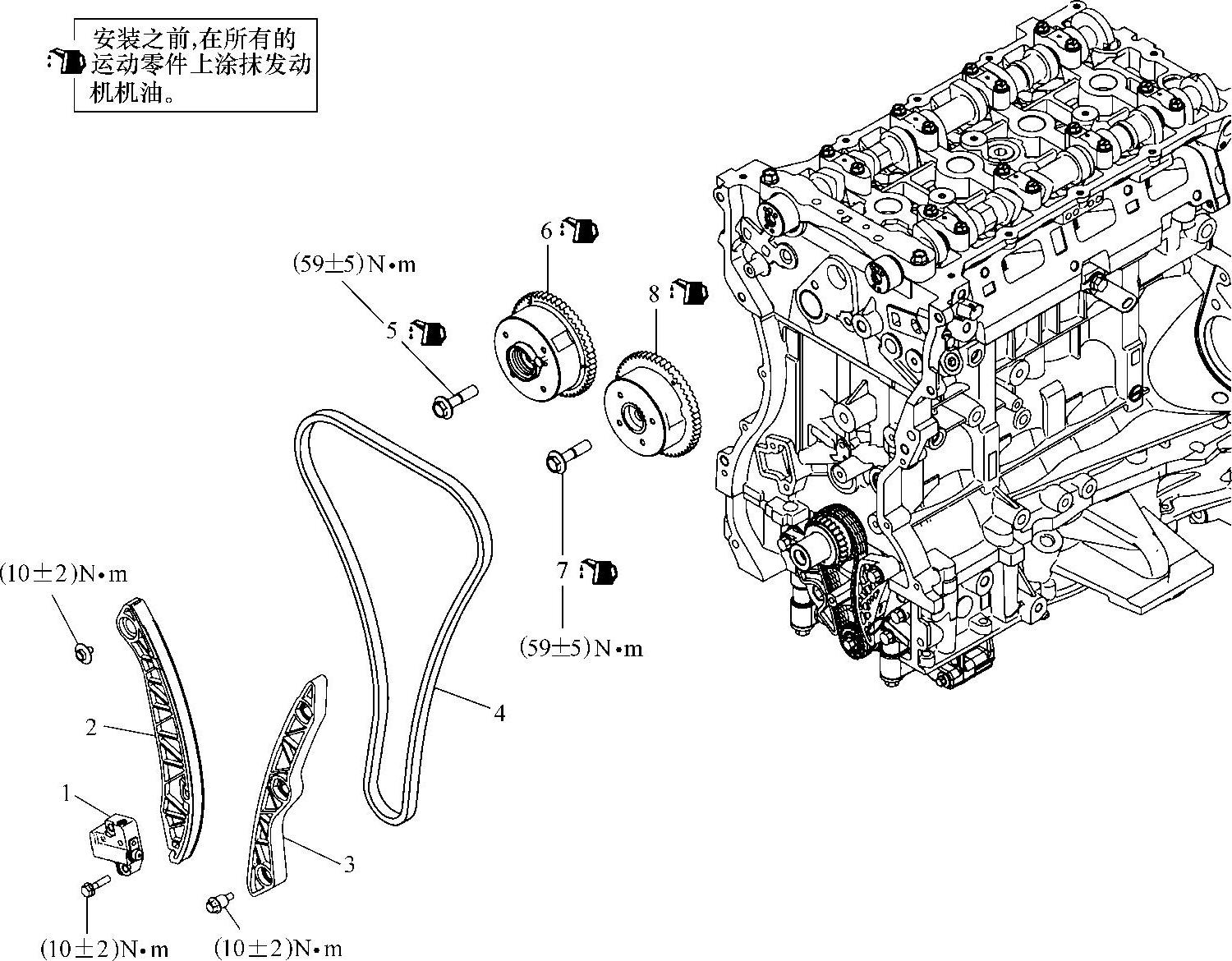 安装之前,在所有的运动零件上涂抹发动机机油。

6

(59±5)N•m

8

5

7

(59±5)N•m

(10±2)N•m

4

2

1

3

(10±2)N•m

(10±2)N•m