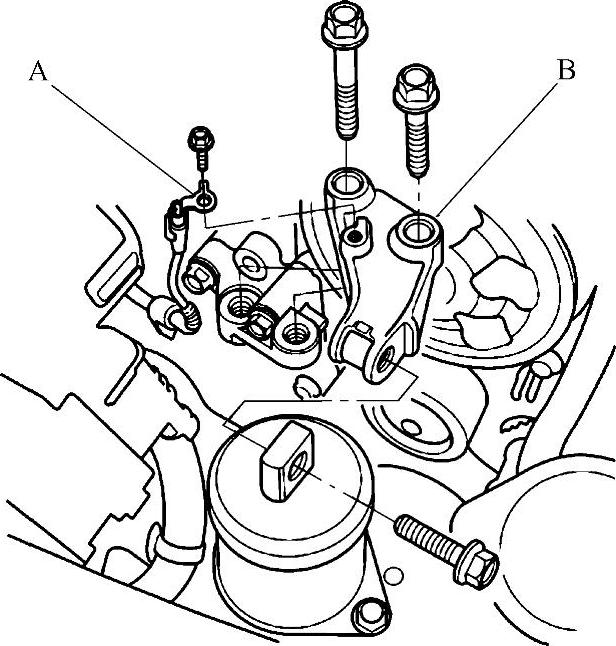 A
B