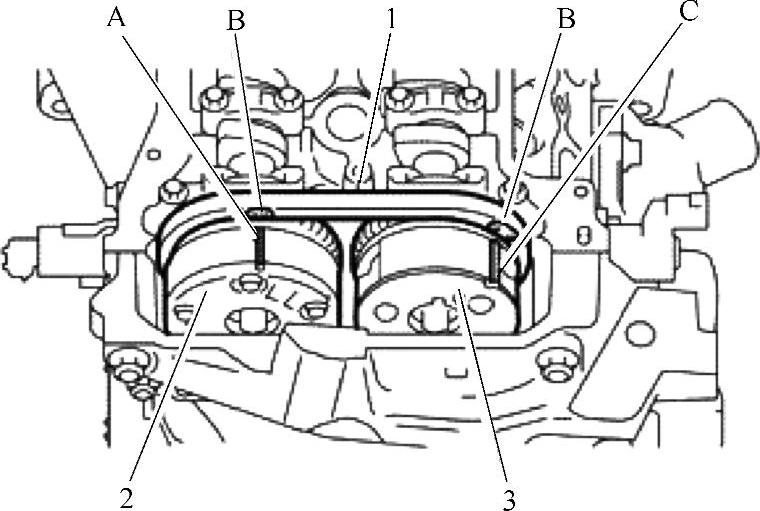 A
B
1
B
C
2
3