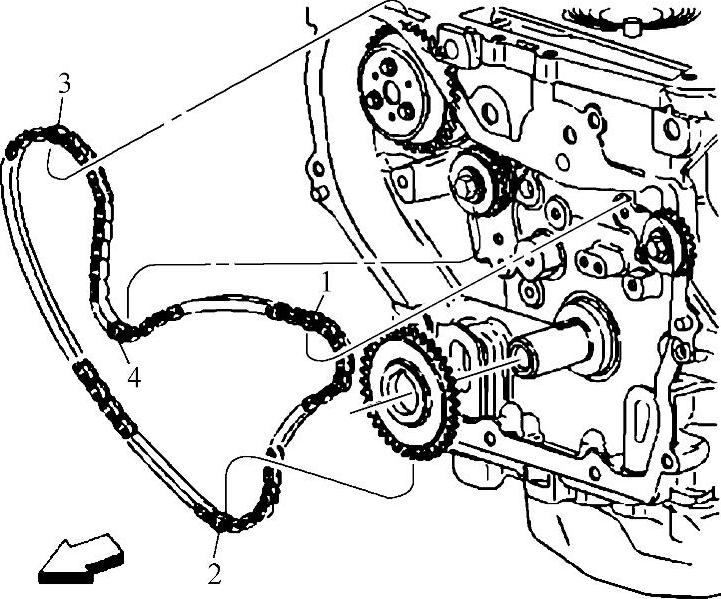 3
1
4
2