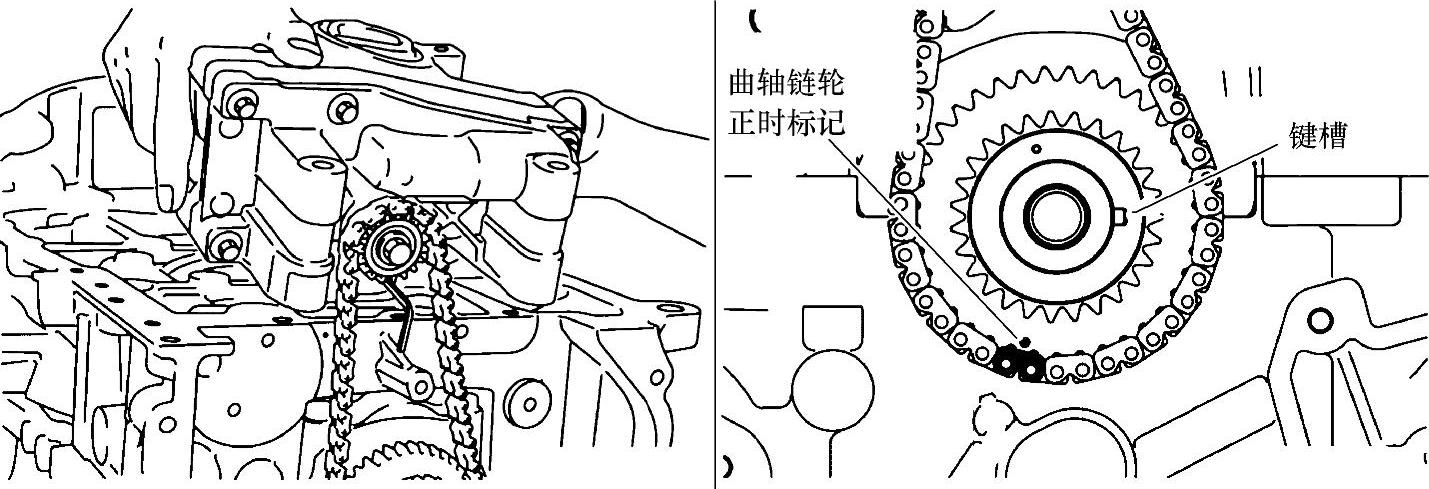 曲轴链轮
正时标记

键槽