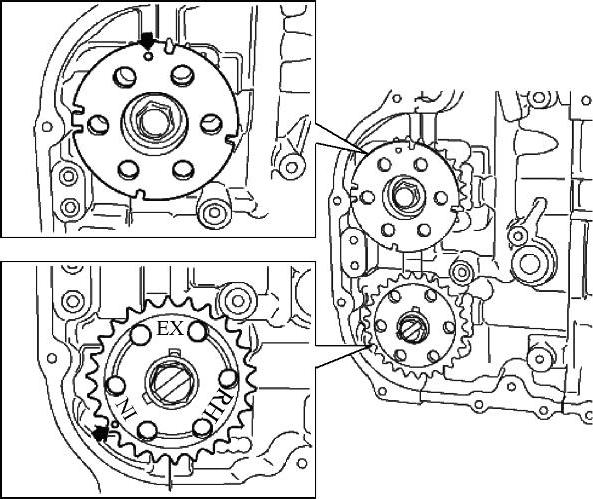 EX
IN
RH