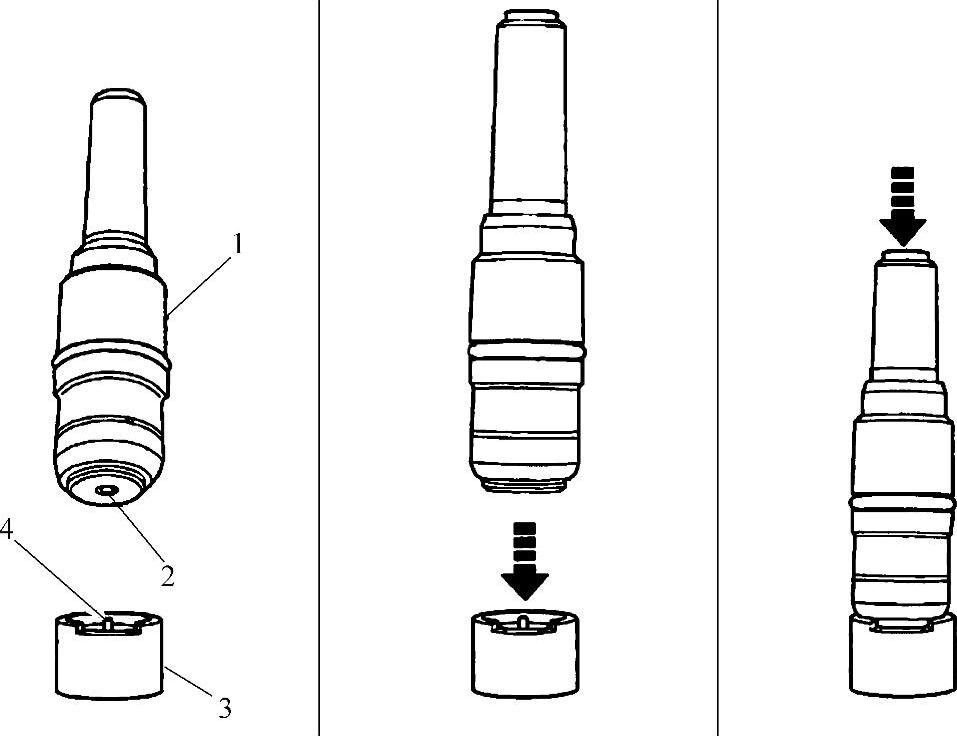 1
4
2
3