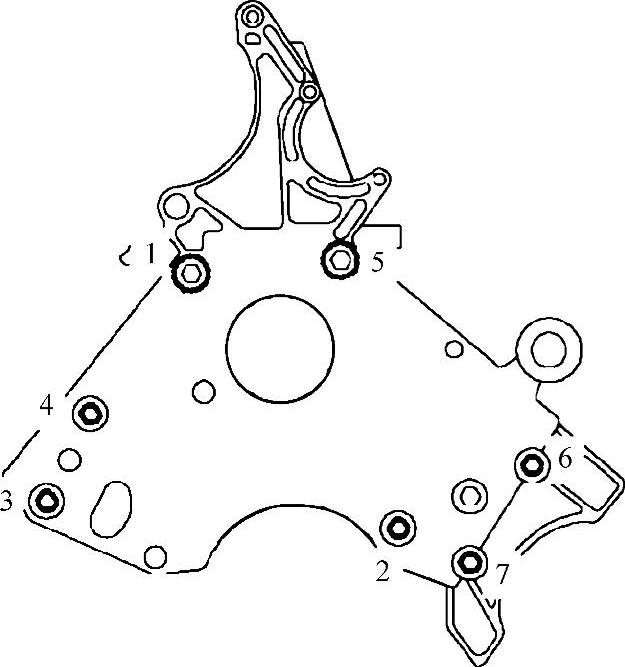 1
5
4
6
3
2
7