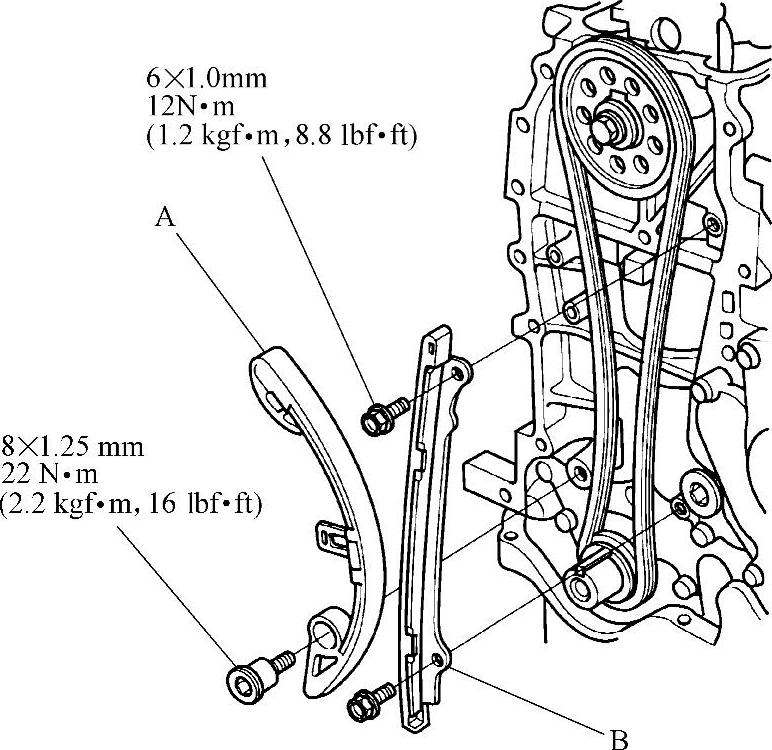 6×1.0mm
12N•m
(1.2 kgf•m, 8.8 lbf•ft)

A

8×1.25 mm
22 N•m
(2.2 kgf•m, 16 lbf•ft)

B