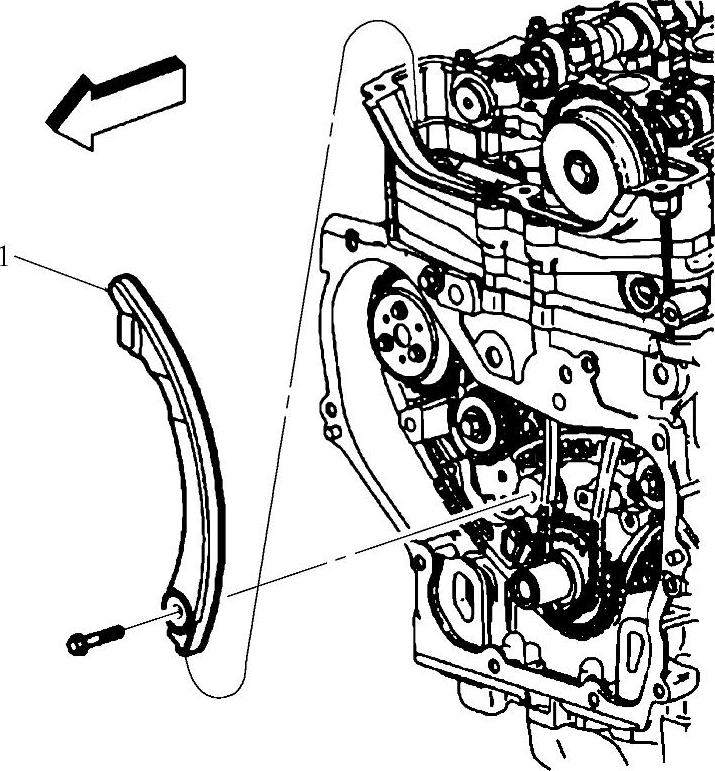 1