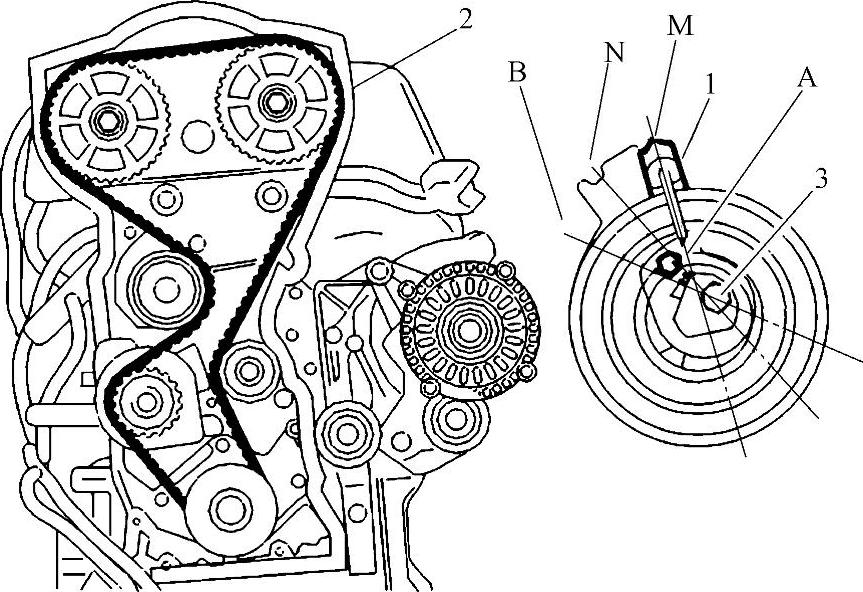 2
B
N
M
1
A
3