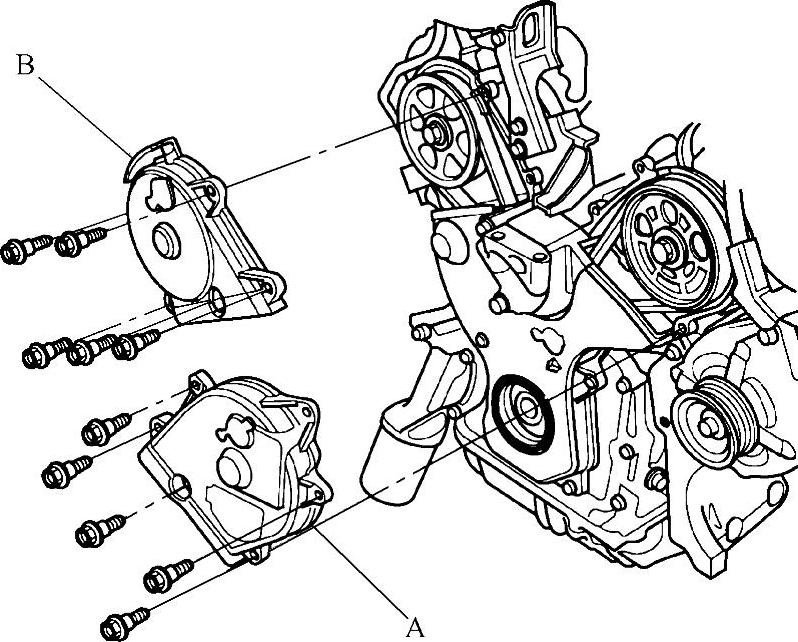 B

A