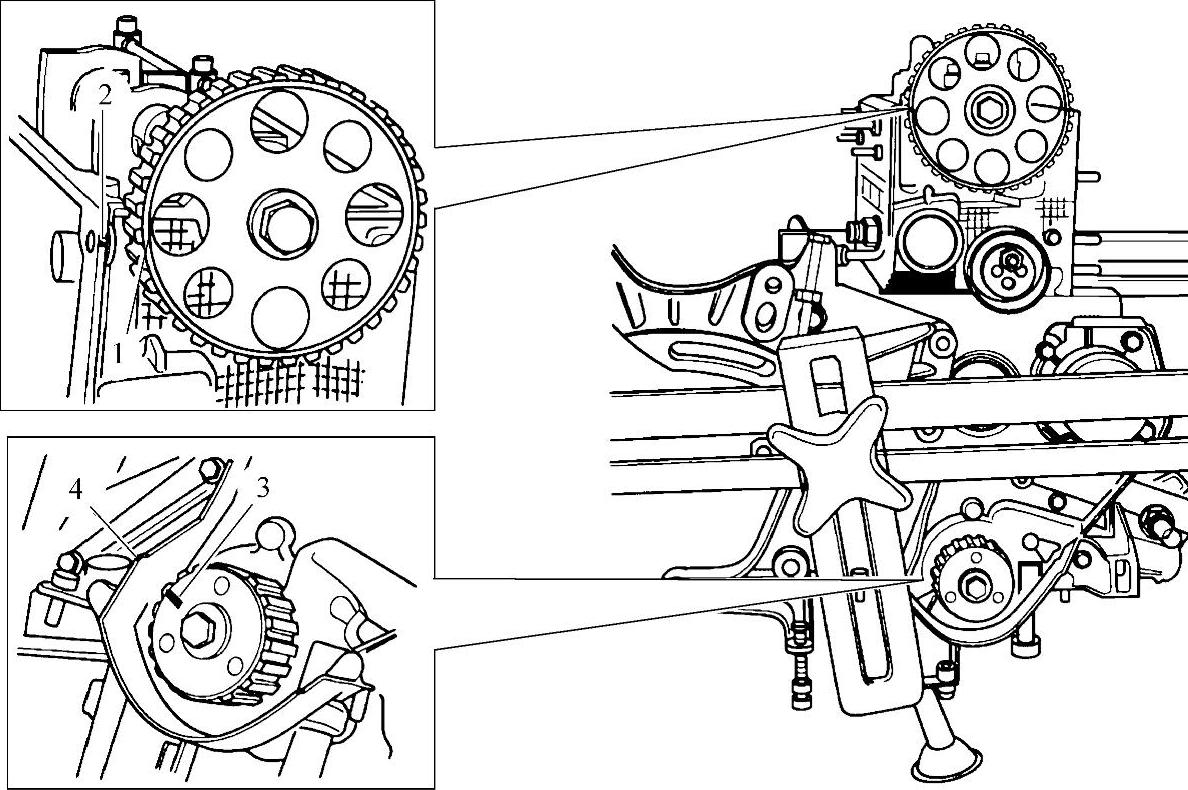 2
1
4
3