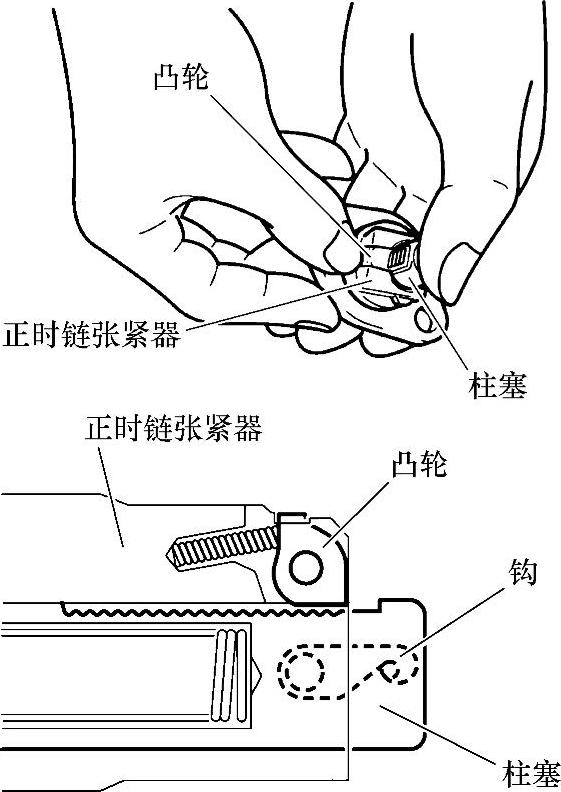 凸轮

正时链张紧器

柱塞

正时链张紧器

凸轮

钩

柱塞