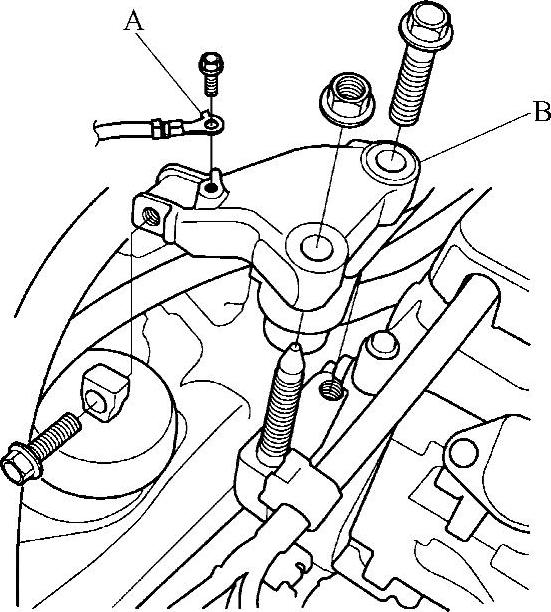 A

B