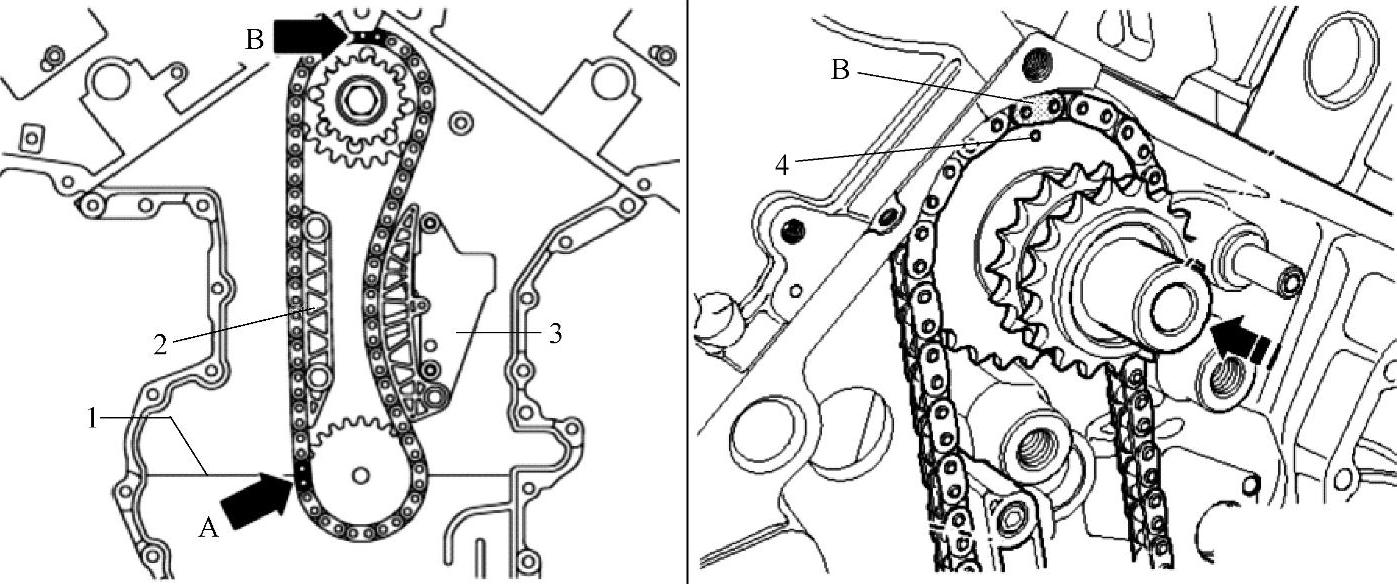 B
2
3
1
A
B
4