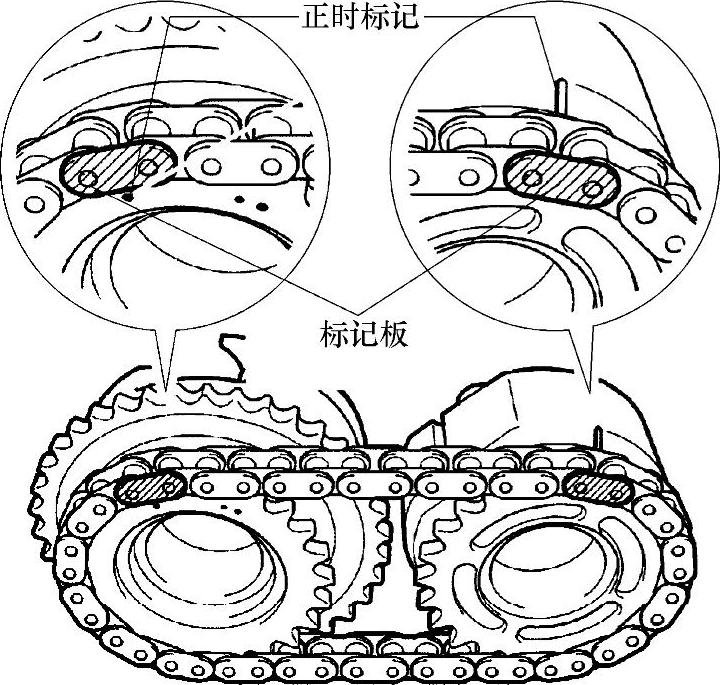 正时标记

标记板