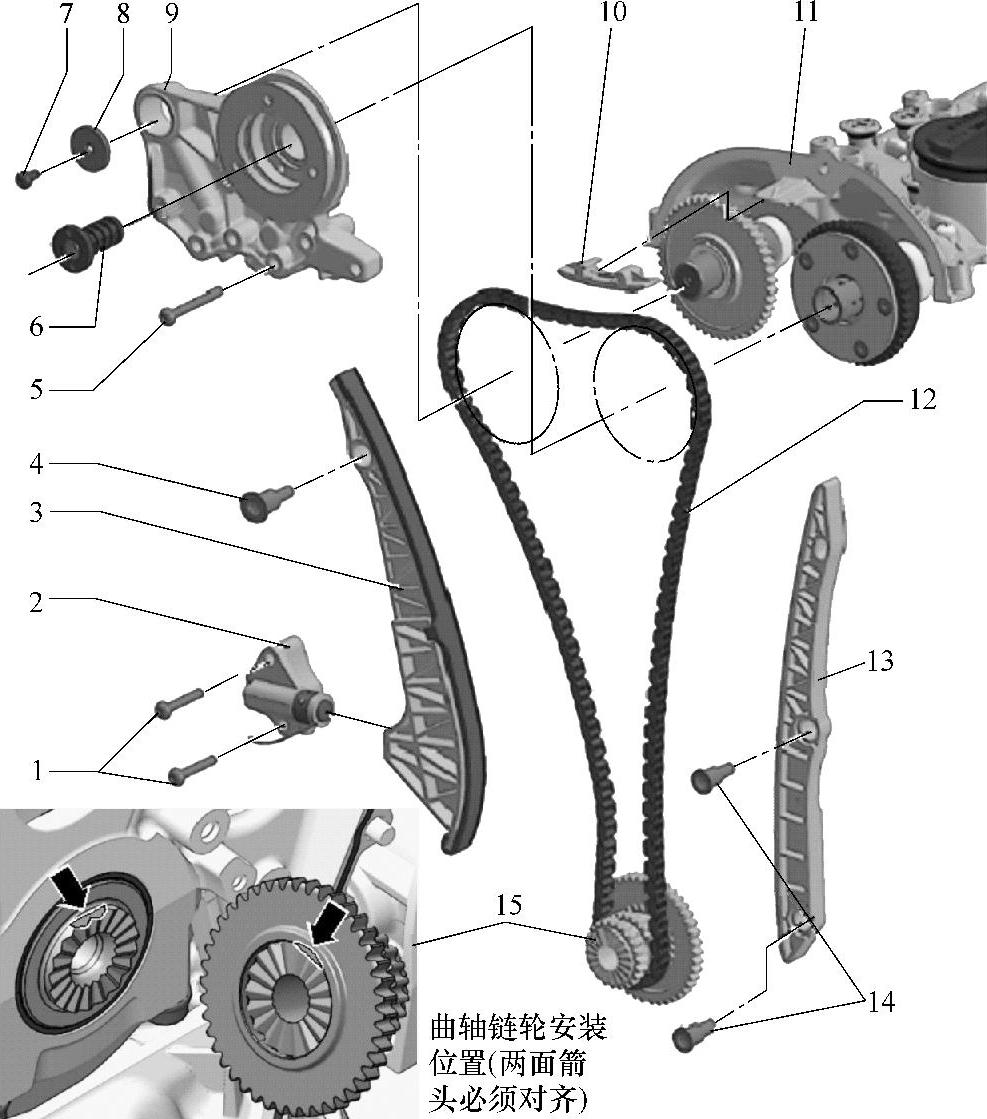 7
8
9
10
11
6
5
12
4
3
2
13
1
15
14
曲轴链轮安装位置(两面箭头必须对齐)