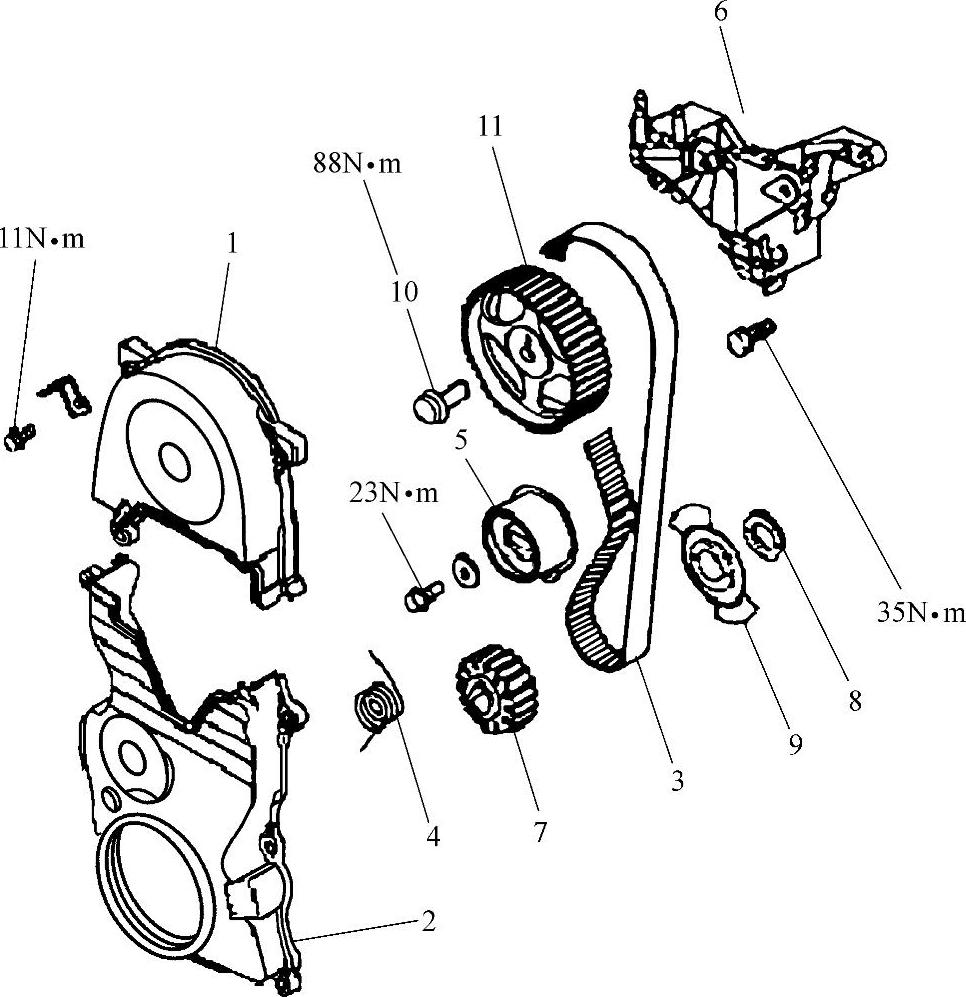 6

11

88N•m

11N•m

1

10

5

23N•m

35N•m

8

9

3

4

7

2