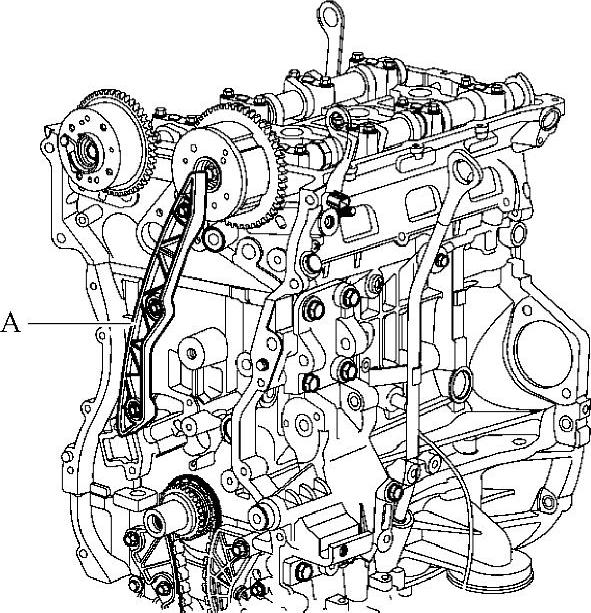 A