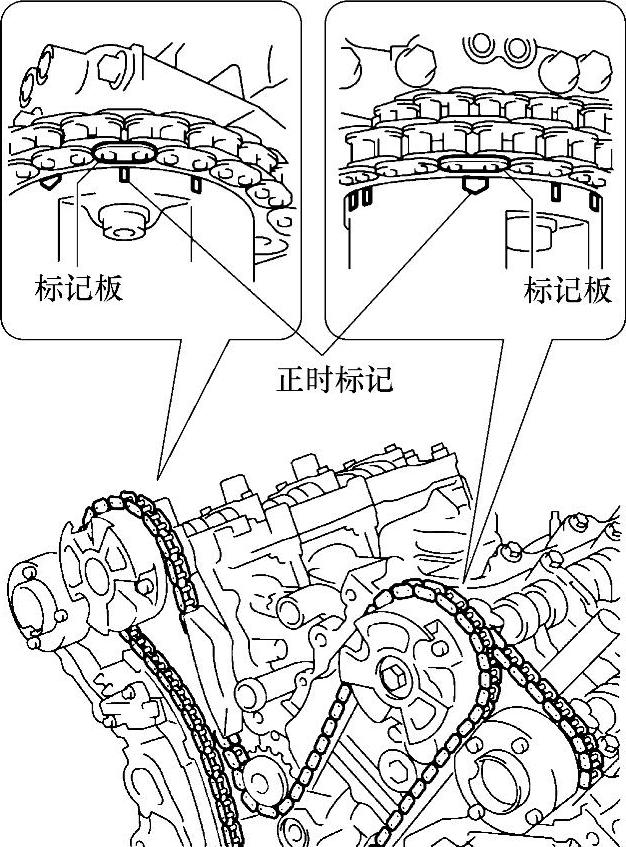 标记板

标记板

正时标记